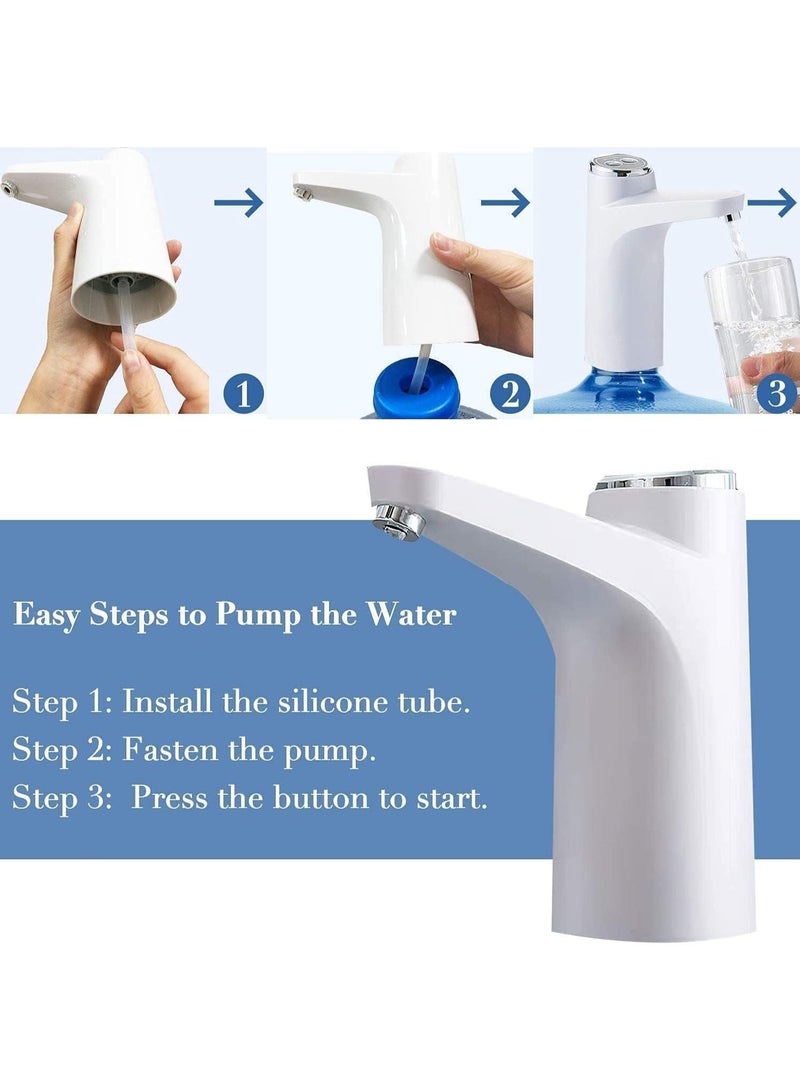 1

2

3

Easy Steps to Pump the Water

Step 1: Install the silicone tube.
Step 2: Fasten the pump.
Step 3: Press the button to start.